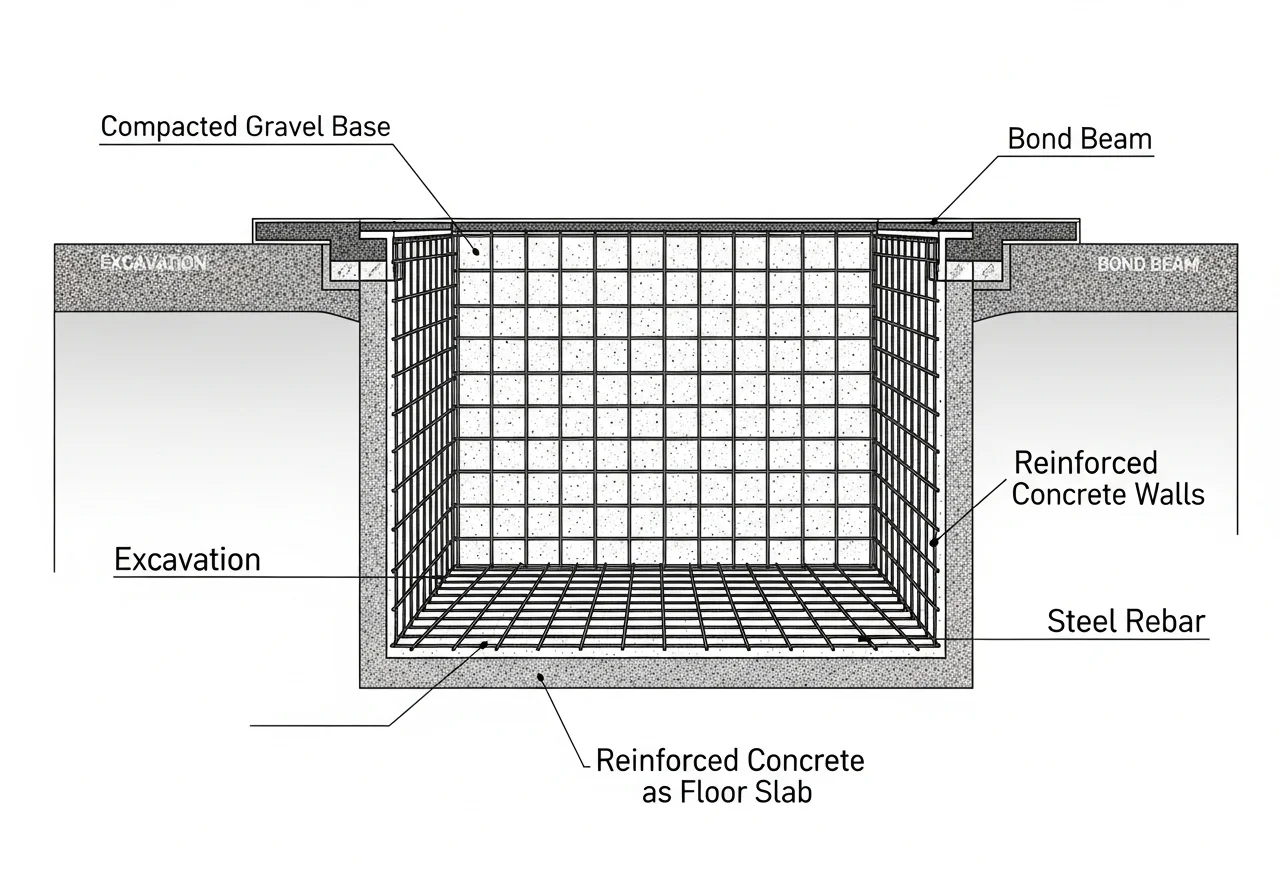 Compacted Gravel Base

Bond Beam

EXCAVATION

BOND BEAM

Reinforced Concrete Walls

Excavation

Steel Rebar

Reinforced Concrete as Floor Slab